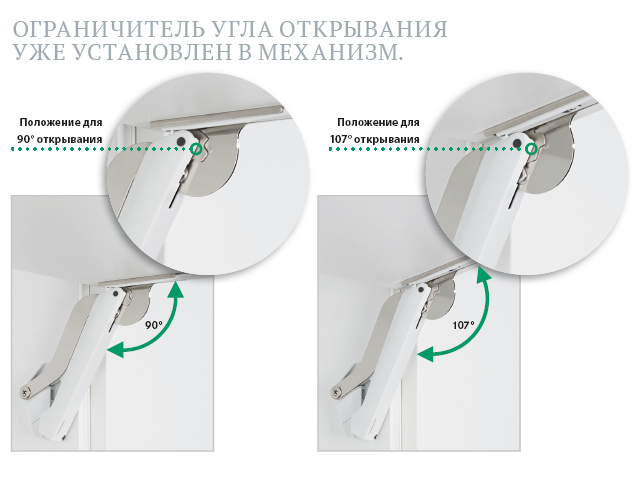 ОГРАНИЧИТЕЛЬ УГЛА ОТКРЫВАНИЯ УЖЕ УСТАНОВЛЕН В МЕХАНИЗМ.

Положение для 90° открывания

90°

Положение для 107° открывания

107°